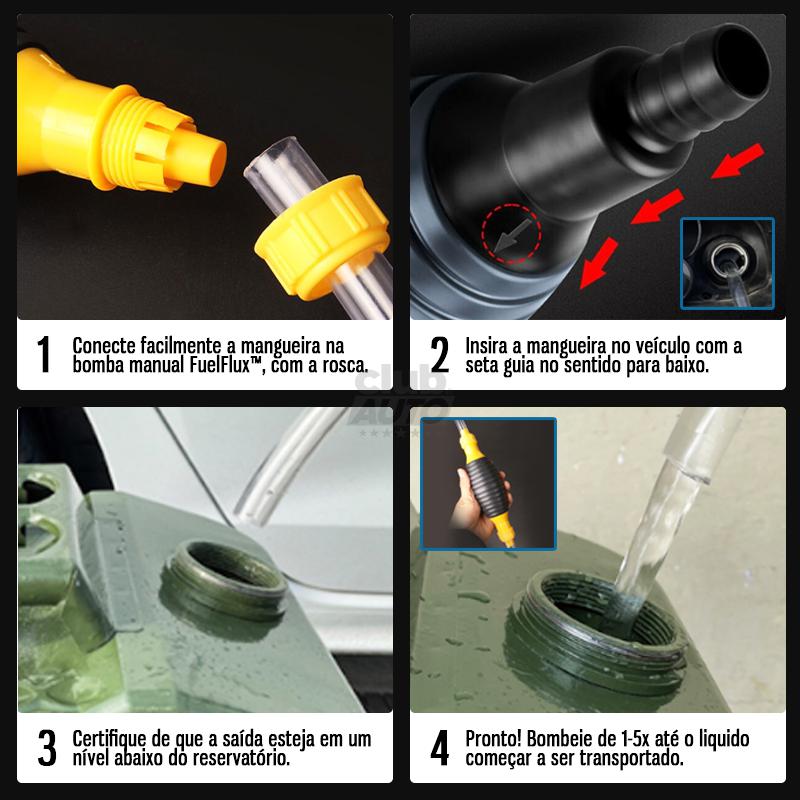 1 Conecte facilmente a mangueira na bomba manual FuelFlux™, com a rosca.

2 Insira a mangueira no veículo com a seta guia no sentido para baixo.

club AUTO

3 Certifique de que a saída esteja em um nível abaixo do reservatório.

4 Pronto! Bombeie de 1-5x até o liquido começar a ser transportado.