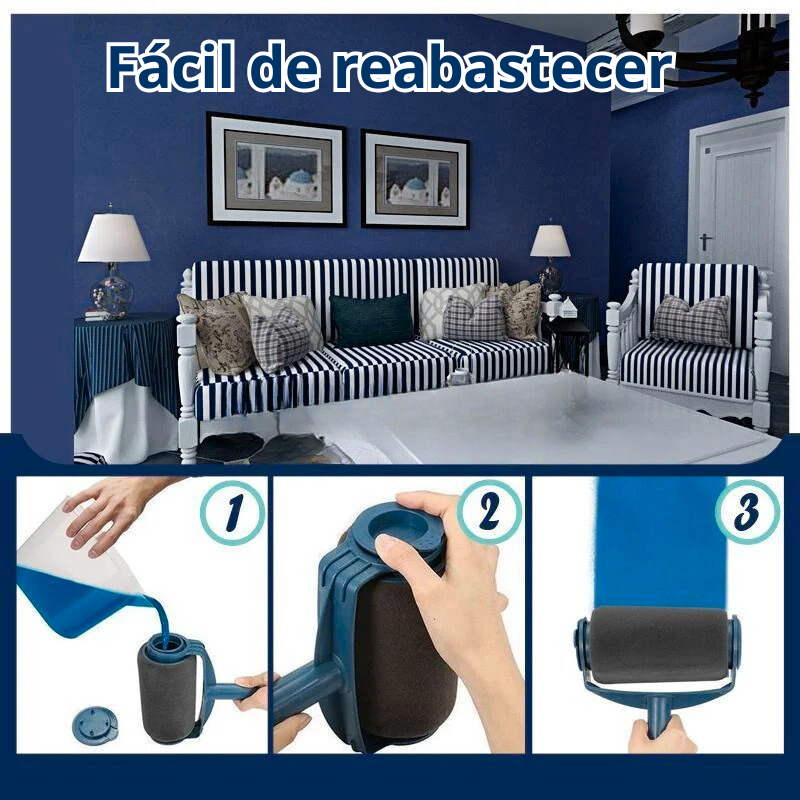 Fácil de reabastecer

1

2

3