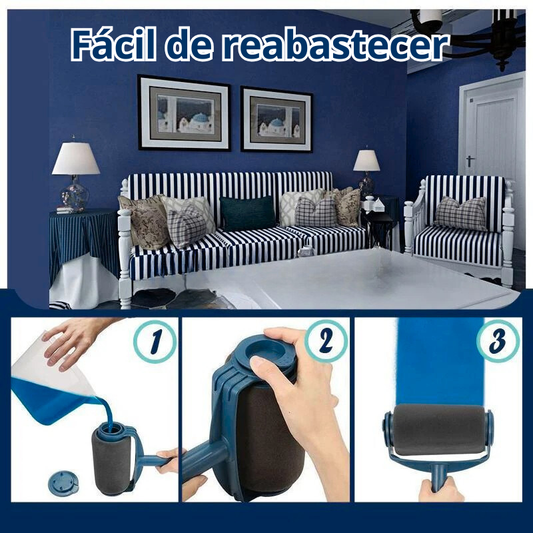 Fácil de reabastecer

1

2

3