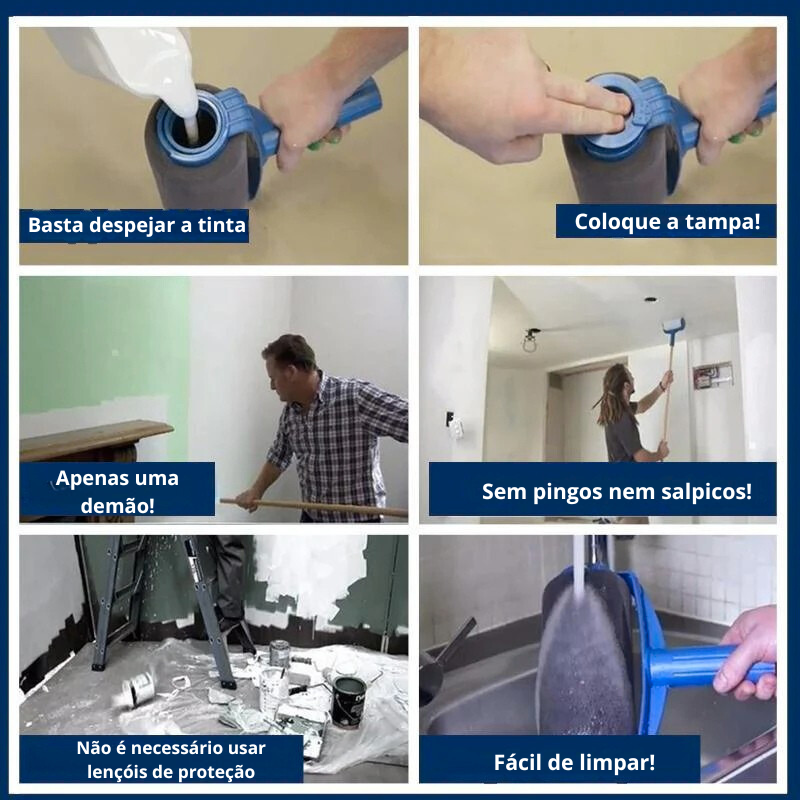 Basta despejar a tinta

Coloque a tampa!

Apenas uma demão!

Sem pingos nem salpicos!

Não é necessário usar lençóis de proteção

Fácil de limpar!