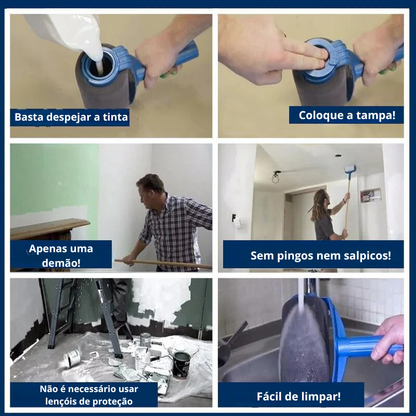 Basta despejar a tinta

Coloque a tampa!

Apenas uma demão!

Sem pingos nem salpicos!

Não é necessário usar lençóis de proteção

Fácil de limpar!